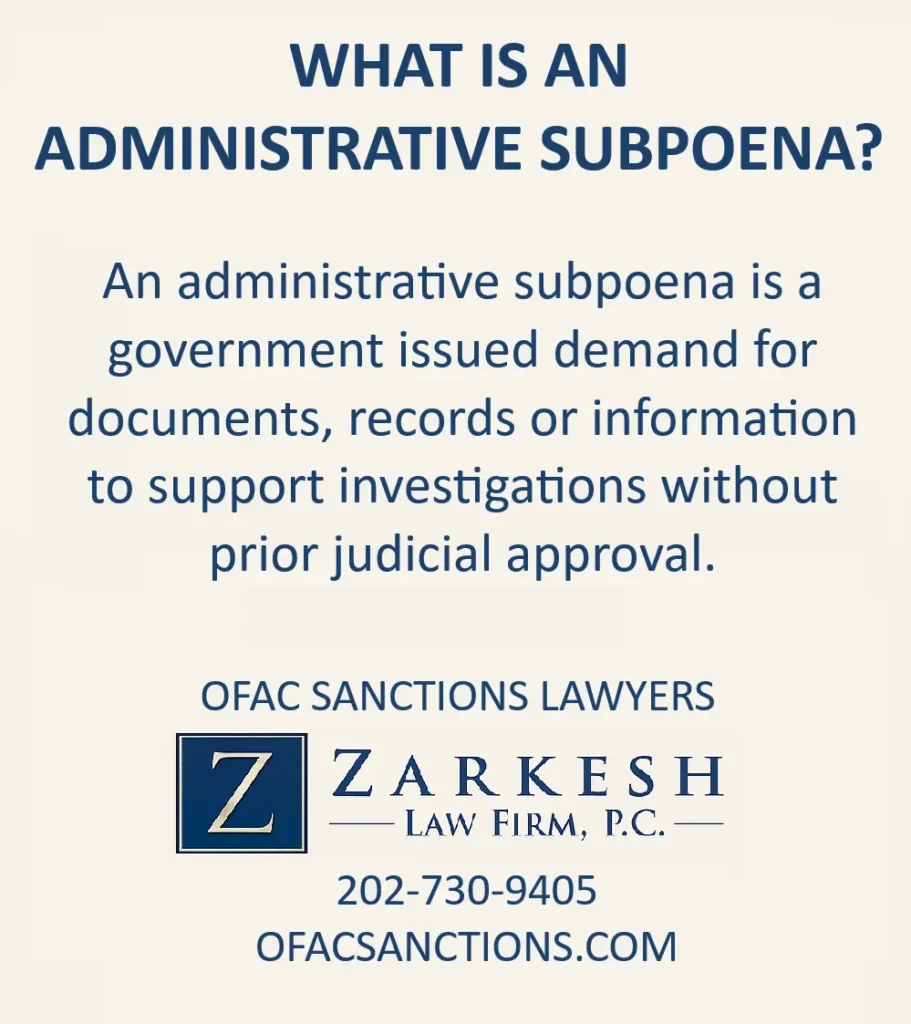 WHAT IS AN ADMINISTRATIVE SUBPOENA?

An administrative subpoena is a government issued demand for documents, records or information to support investigations without prior judicial approval.

OFAC SANCTIONS LAWYERS

Z

ZARKESH
LAW FIRM, P.C.

202-730-9405
OFACSANCTIONS.COM